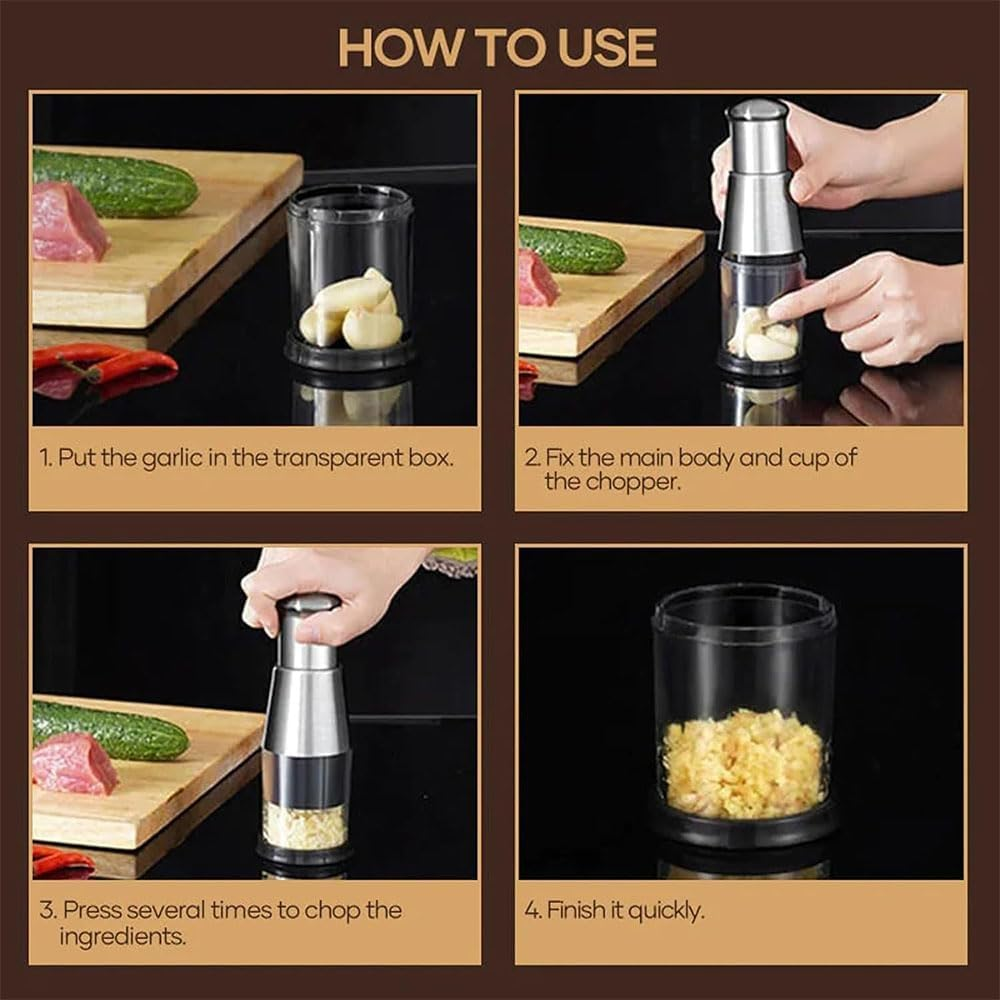 HOW TO USE

1. Put the garlic in the transparent box.

2. Fix the main body and cup of the chopper.

3. Press several times to chop the ingredients.

4. Finish it quickly.