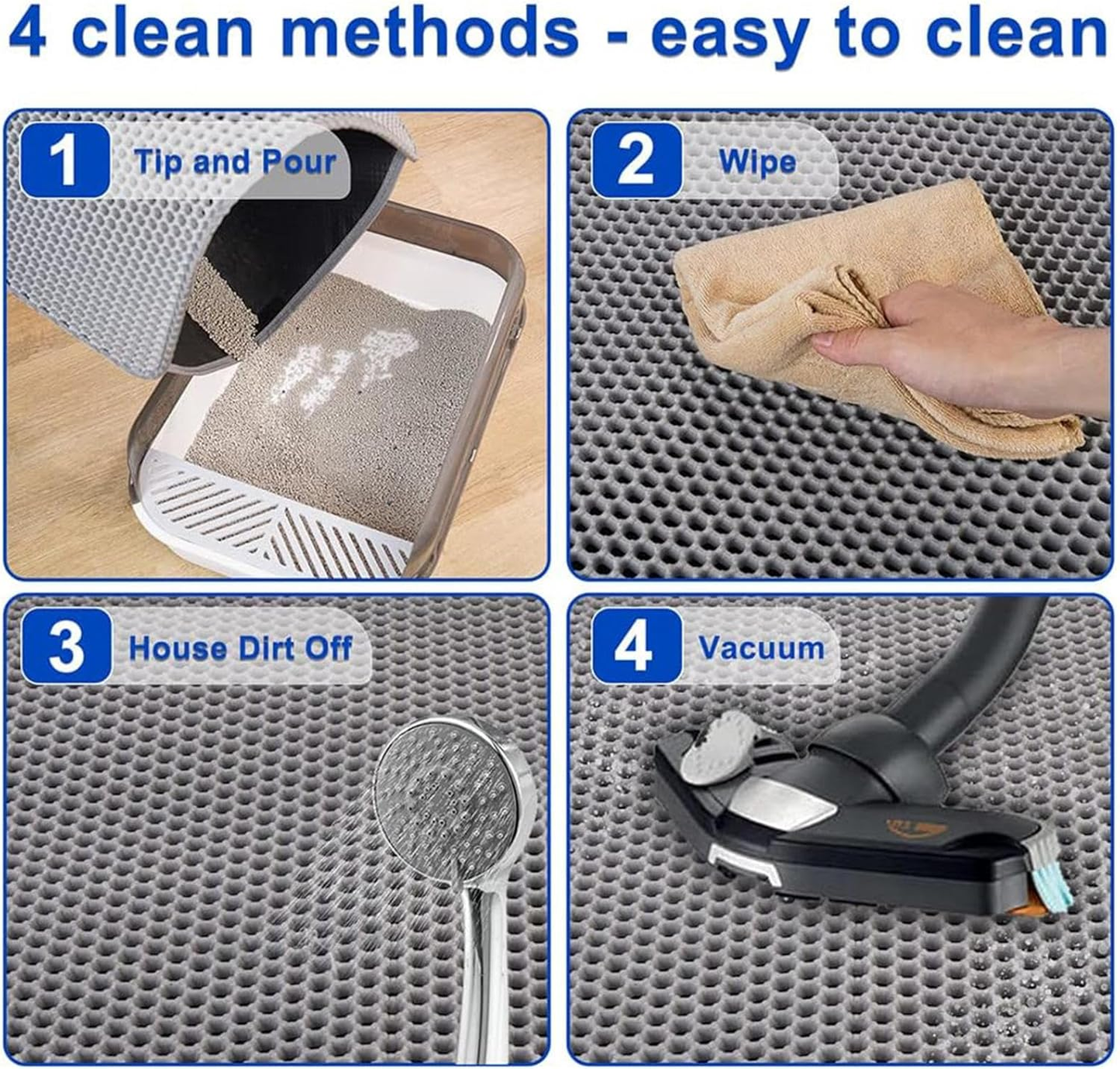 4 clean methods - easy to clean

1 Tip and Pour

2 Wipe

3 House Dirt Off

4 Vacuum