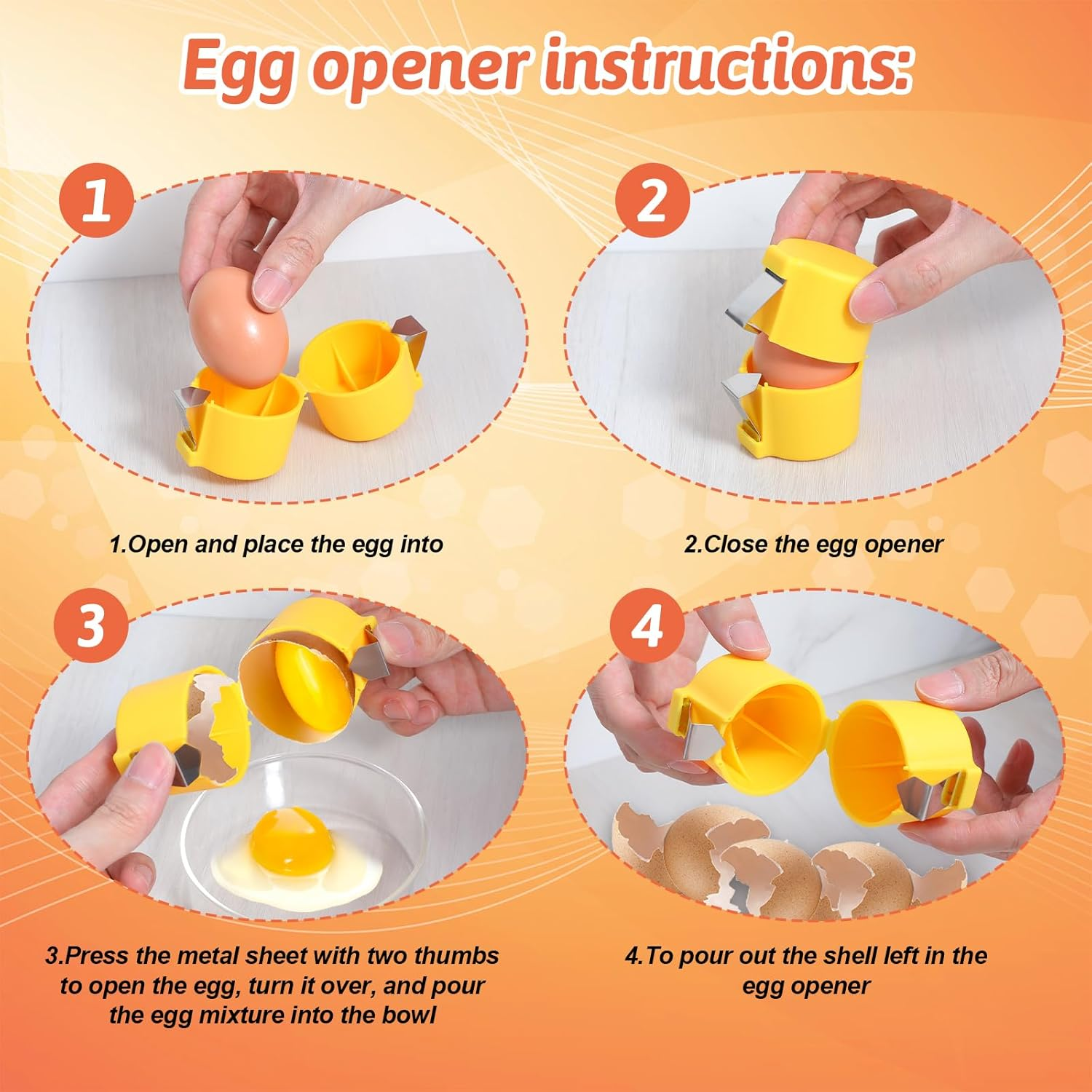 Egg opener instructions:

1

2

1.Open and place the egg into

2.Close the egg opener

3

4

3.Press the metal sheet with two thumbs to open the egg, turn it over, and pour the egg mixture into the bowl

4.To pour out the shell left in the egg opener