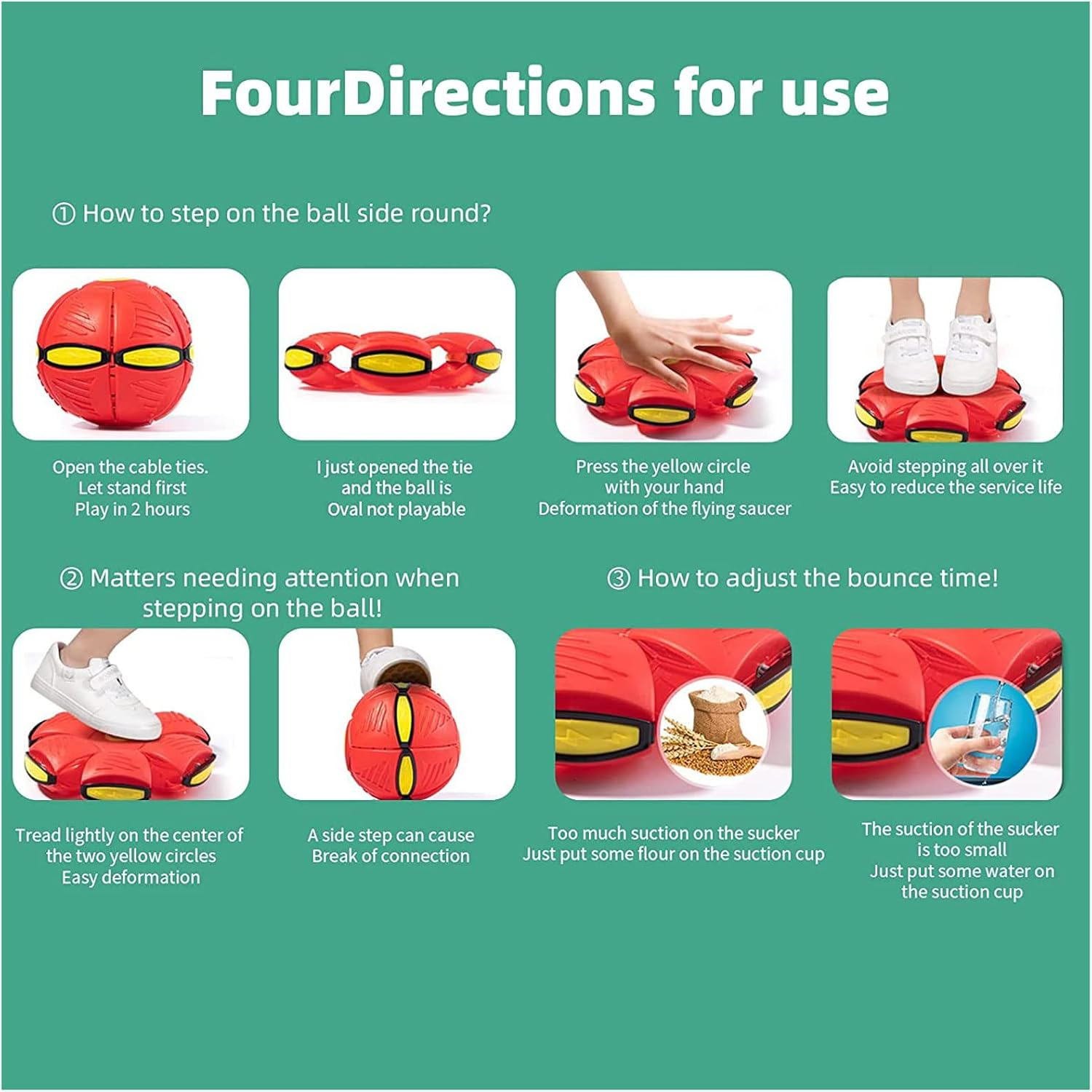 FourDirections for use

① How to step on the ball side round?

Open the cable ties. Let stand first Play in 2 hours

I just opened the tie and the ball is Oval not playable

Press the yellow circle with your hand Deformation of the flying saucer

Avoid stepping all over it Easy to reduce the service life

② Matters needing attention when stepping on the ball!

Tread lightly on the center of the two yellow circles Easy deformation

A side step can cause Break of connection

③ How to adjust the bounce time!

Too much suction on the sucker Just put some flour on the suction cup

The suction of the sucker is too small Just put some water on the suction cup